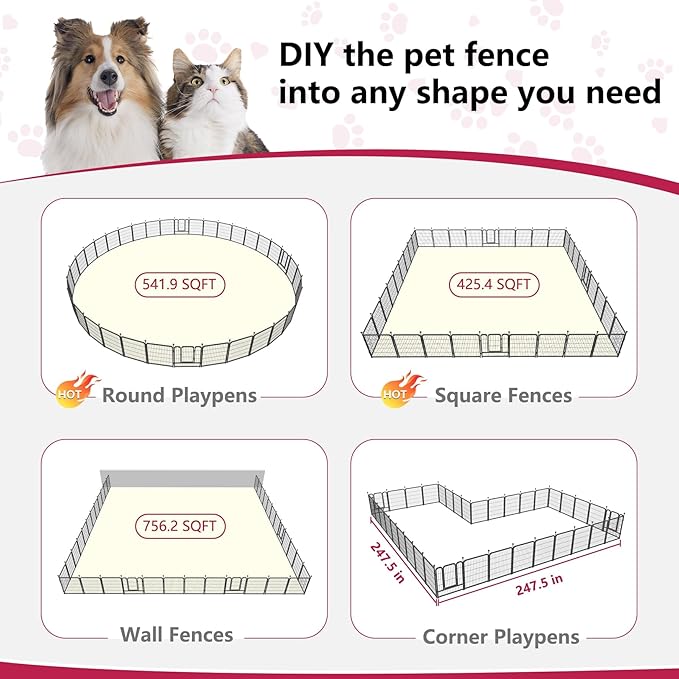 DIY the pet fence into any shape you need

541.9 SQFT

HOT Round Playpens

425.4 SQFT

HOT Square Fences

756.2 SQFT

Wall Fences

247.5 in

247.5 in

Corner Playpens