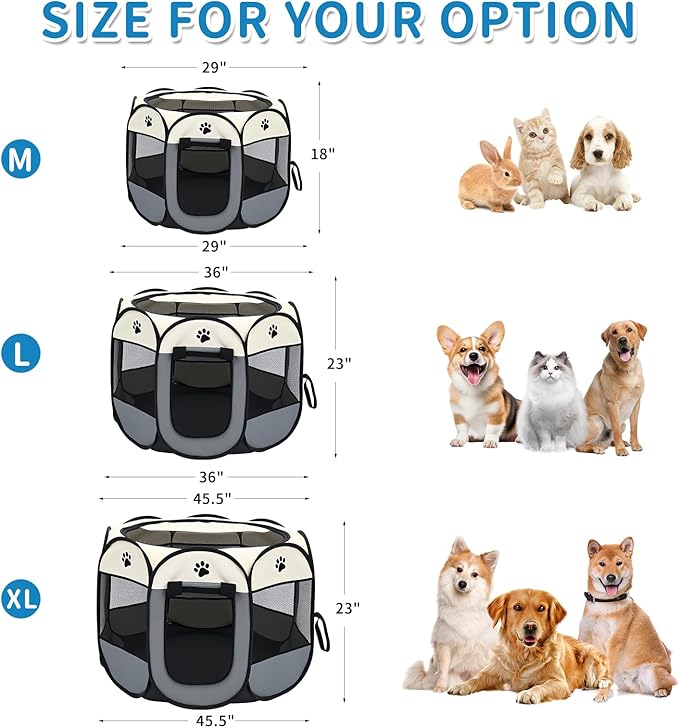 SIZE FOR YOUR OPTION

29"

M

18"

29"

36"

L

23"

36"

45.5"

XL

23"

45.5"