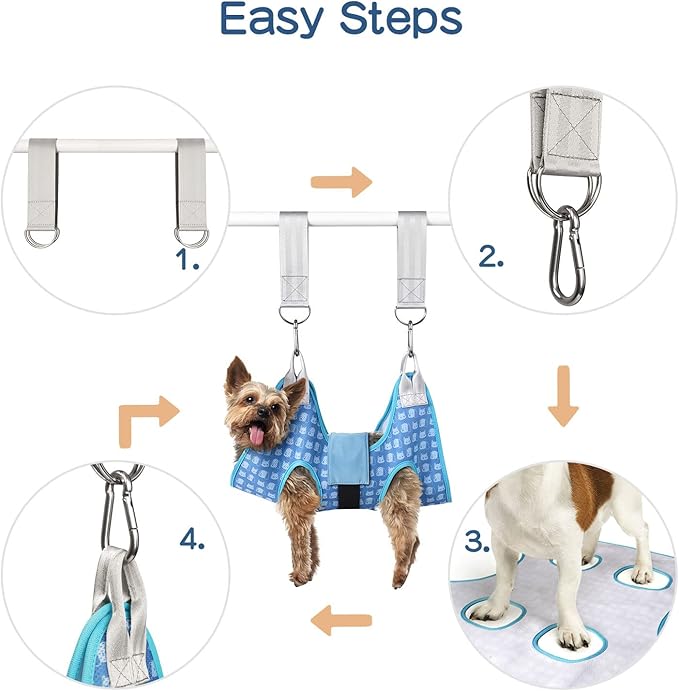 Easy Steps

1.

2.

3.

4.