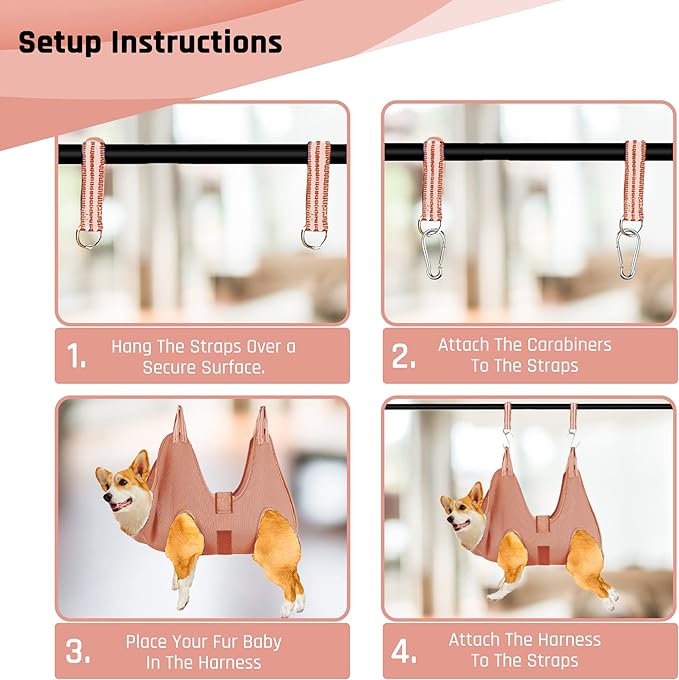 Setup Instructions

1. Hang The Straps Over a Secure Surface.

2. Attach The Carabiners To The Straps

3. Place Your Fur Baby In The Harness

4. Attach The Harness To The Straps