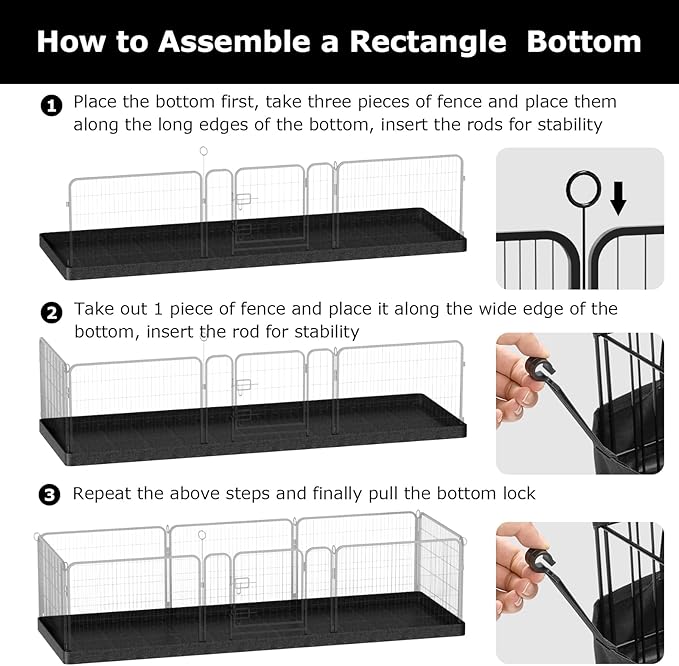 How to Assemble a Rectangle Bottom

1 Place the bottom first, take three pieces of fence and place them along the long edges of the bottom, insert the rods for stability

2 Take out 1 piece of fence and place it along the wide edge of the bottom, insert the rod for stability

3 Repeat the above steps and finally pull the bottom lock