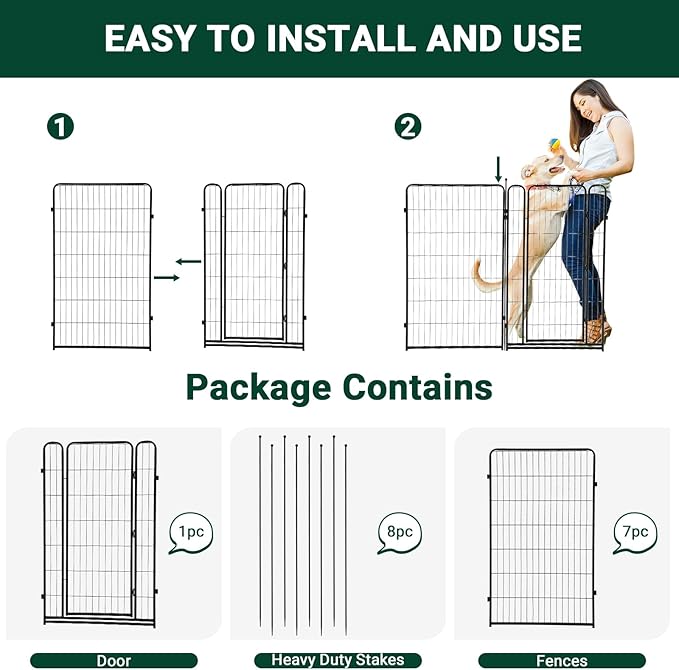 EASY TO INSTALL AND USE

1

2

Package Contains

1pc

Door

8pc

Heavy Duty Stakes

7pc

Fences