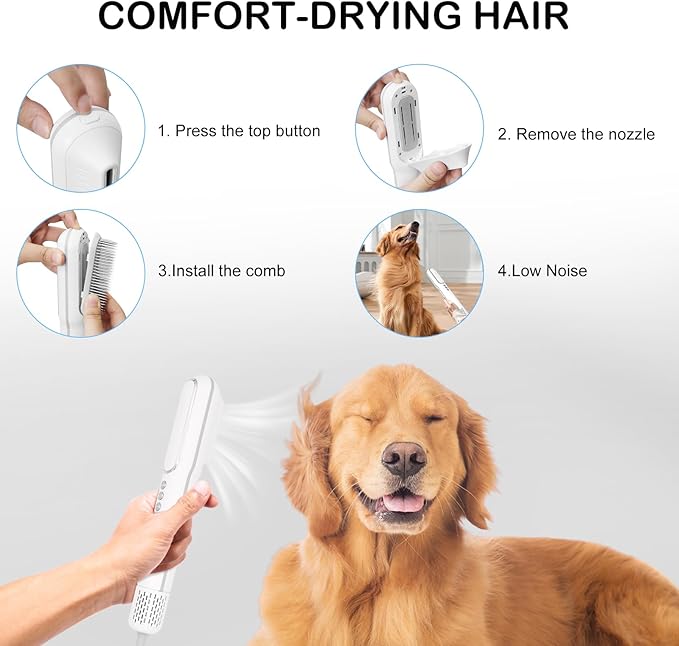 COMFORT-DRYING HAIR

1. Press the top button

2. Remove the nozzle

3.Install the comb

4.Low Noise