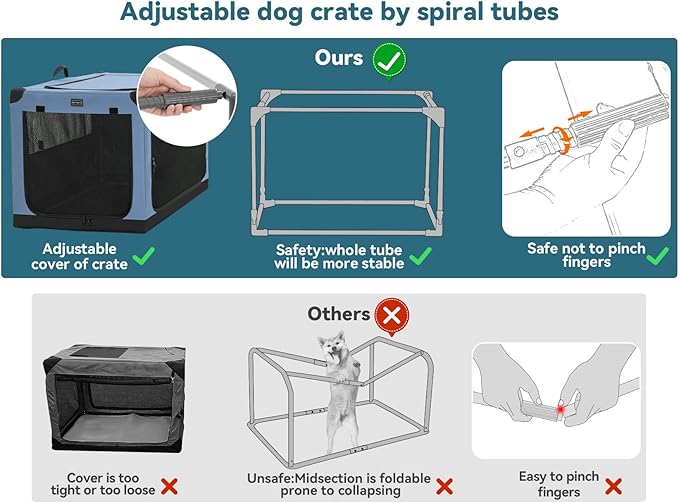 Adjustable dog crate by spiral tubes

Ours

Adjustable cover of crate

Safety:whole tube will be more stable

Safe not to pinch fingers

Others

Cover is too tight or too loose

Unsafe:Midsection is foldable prone to collapsing

Easy to pinch fingers