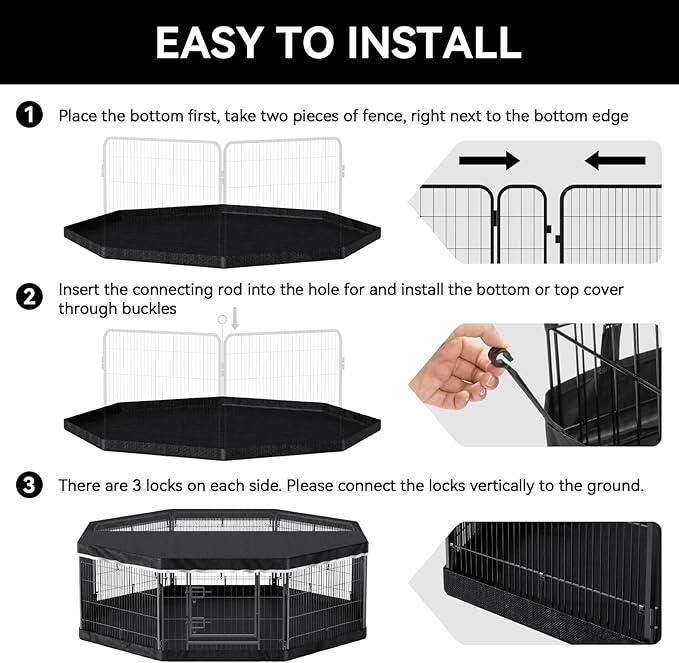 EASY TO INSTALL

1 Place the bottom first, take two pieces of fence, right next to the bottom edge

2 Insert the connecting rod into the hole for and install the bottom or top cover through buckles

3 There are 3 locks on each side. Please connect the locks vertically to the ground.