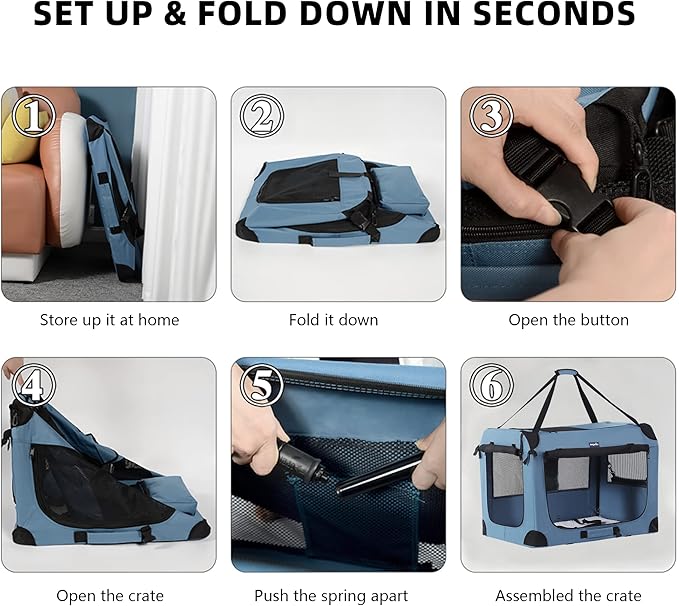 SET UP & FOLD DOWN IN SECONDS

①
Store up it at home

②
Fold it down

③
Open the button

④
Open the crate

⑤
Push the spring apart

⑥
Assembled the crate