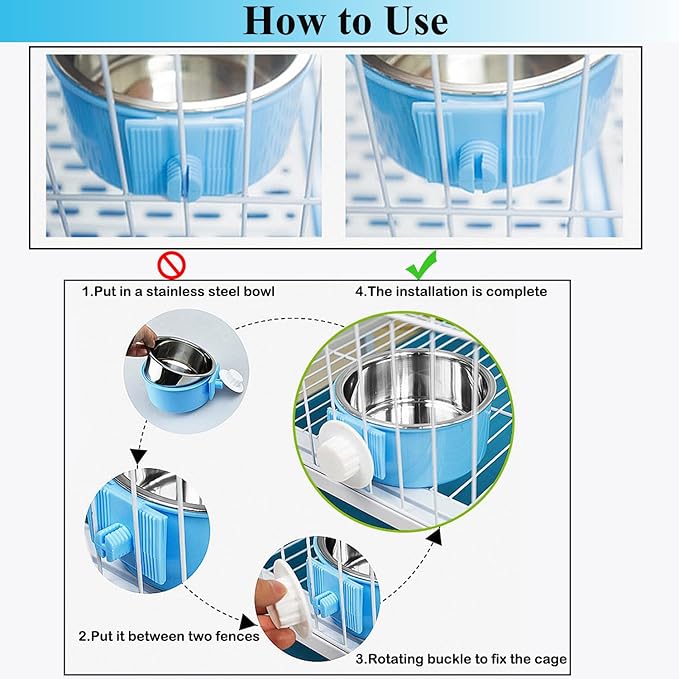 How to Use

1.Put in a stainless steel bowl

4.The installation is complete

2.Put it between two fences

3.Rotating buckle to fix the cage