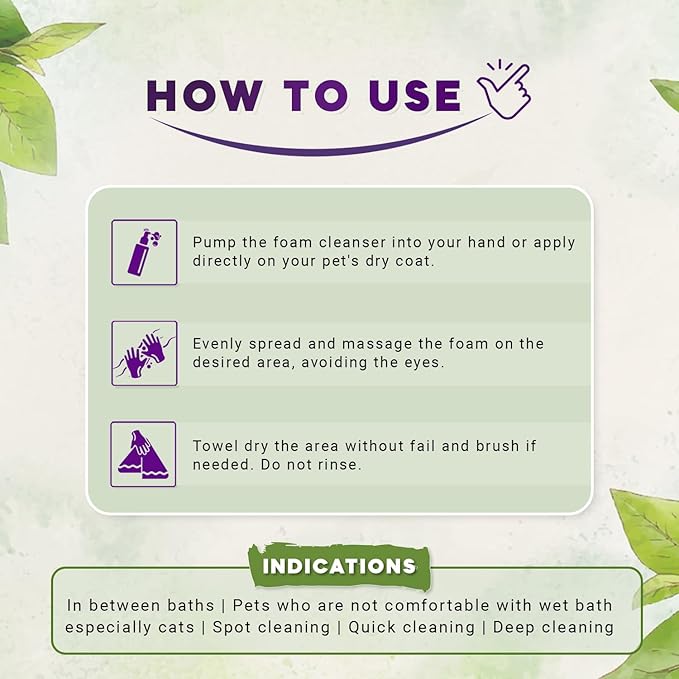 HOW TO USE

Pump the foam cleanser into your hand or apply directly on your pet's dry coat.

Evenly spread and massage the foam on the desired area, avoiding the eyes.

Towel dry the area without fail and brush if needed. Do not rinse.

INDICATIONS

In between baths | Pets who are not comfortable with wet bath especially cats | Spot cleaning | Quick cleaning | Deep cleaning