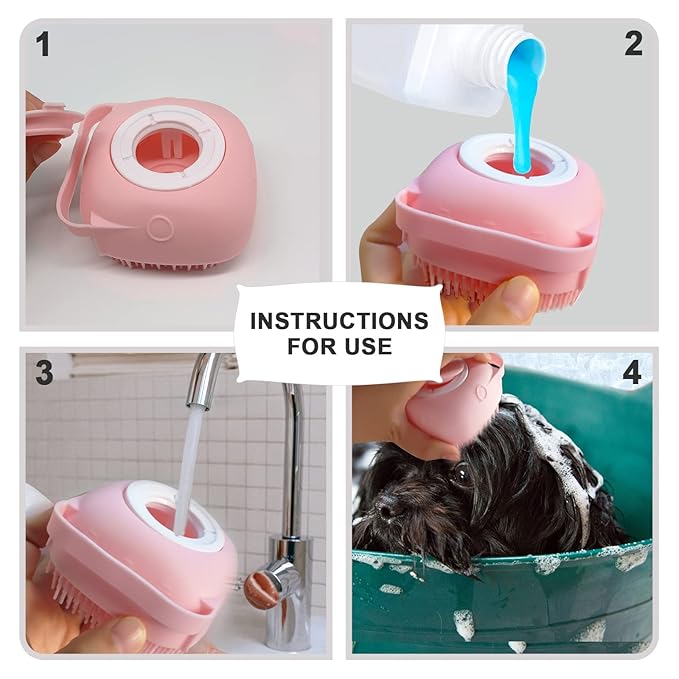 1

2

INSTRUCTIONS FOR USE

3

4