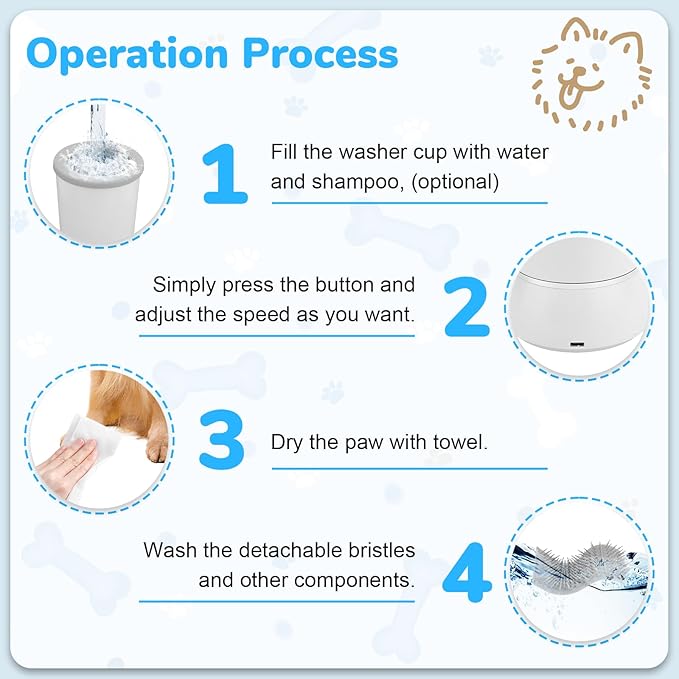 Operation Process

1 Fill the washer cup with water and shampoo, (optional)

Simply press the button and adjust the speed as you want. 2

3 Dry the paw with towel.

Wash the detachable bristles and other components. 4