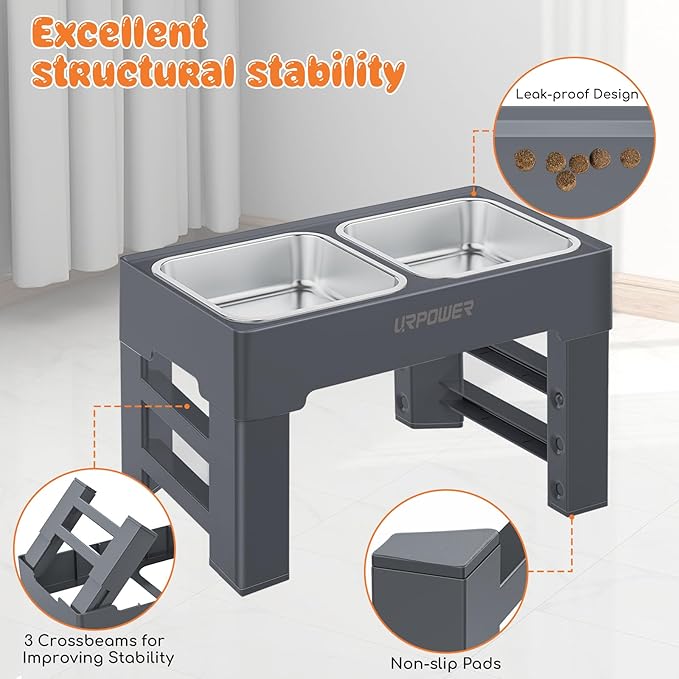 Excellent structural stability

Leak-proof Design

URPOWER

3 Crossbeams for Improving Stability

Non-slip Pads