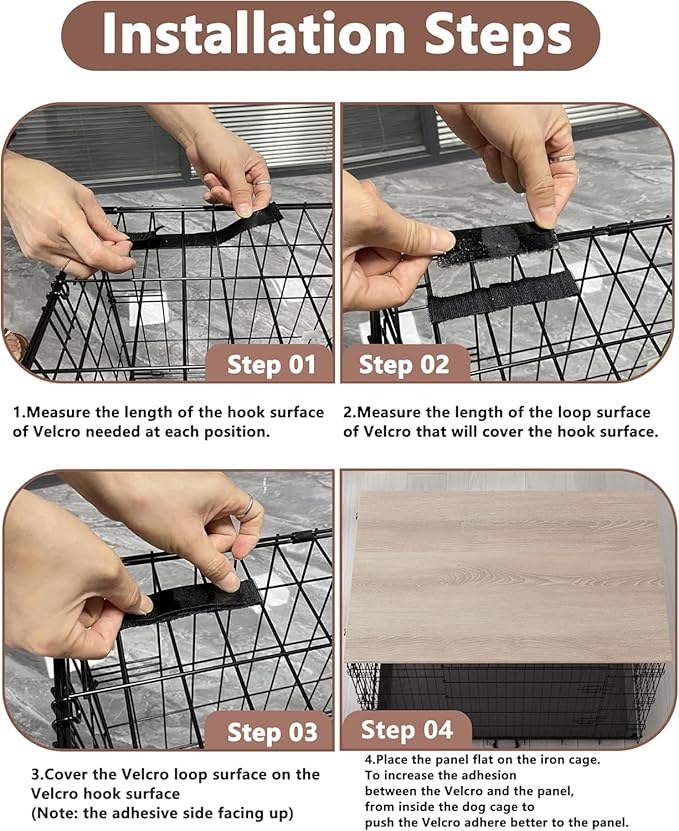 Installation Steps

Step 01

Step 02

1.Measure the length of the hook surface of Velcro needed at each position.

2.Measure the length of the loop surface of Velcro that will cover the hook surface.

Step 03

Step 04

3.Cover the Velcro loop surface on the Velcro hook surface
(Note: the adhesive side facing up)

4.Place the panel flat on the iron cage.
To increase the adhesion
between the Velcro and the panel,
from inside the dog cage to
push the Velcro adhere better to the panel.