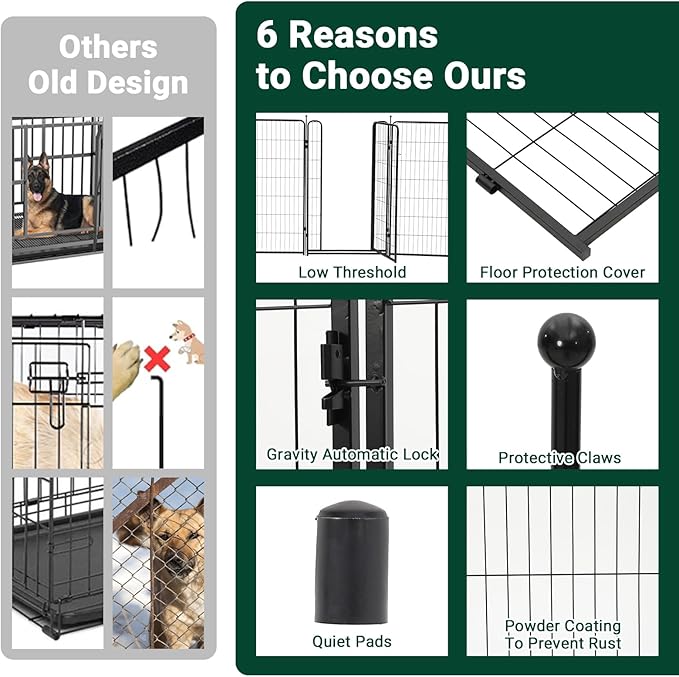 Others Old Design

6 Reasons to Choose Ours

Low Threshold

Floor Protection Cover

Gravity Automatic Lock

Protective Claws

Quiet Pads

Powder Coating To Prevent Rust