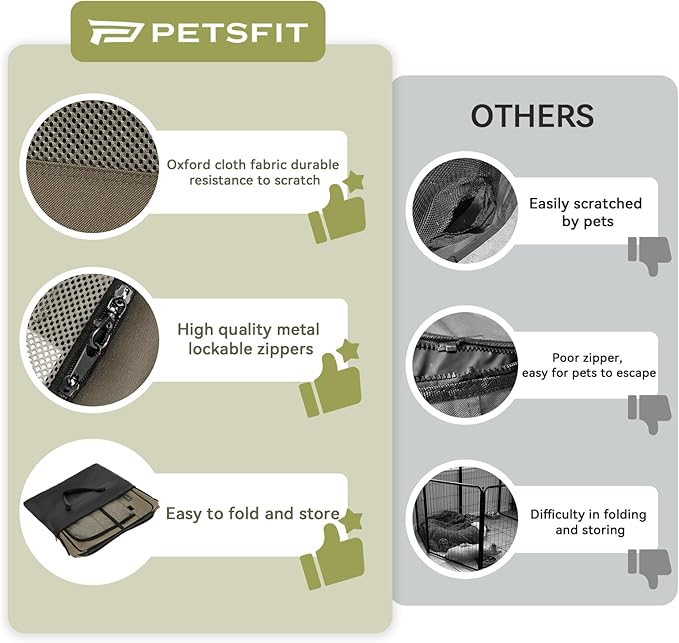 PETSFIT

Oxford cloth fabric durable resistance to scratch

High quality metal lockable zippers

Easy to fold and store

OTHERS

Easily scratched by pets

Poor zipper, easy for pets to escape

Difficulty in folding and storing