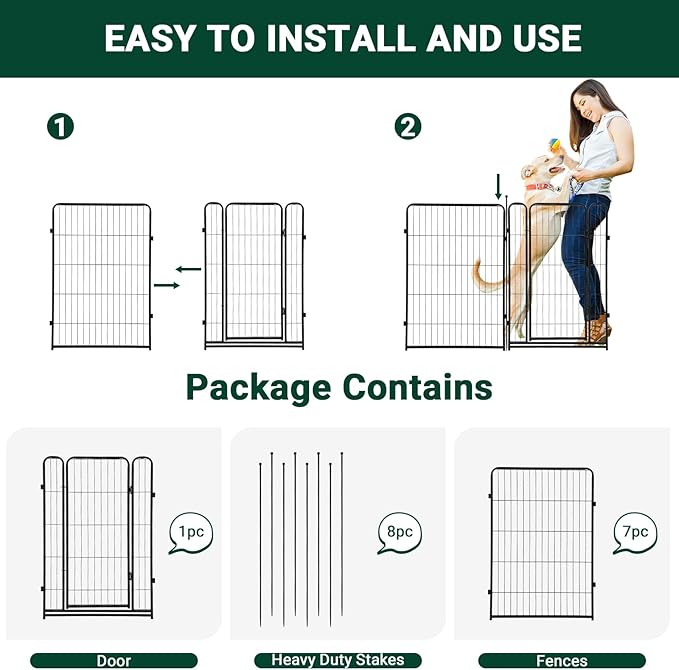 EASY TO INSTALL AND USE

1

2

Package Contains

1pc

8pc

7pc

Door

Heavy Duty Stakes

Fences