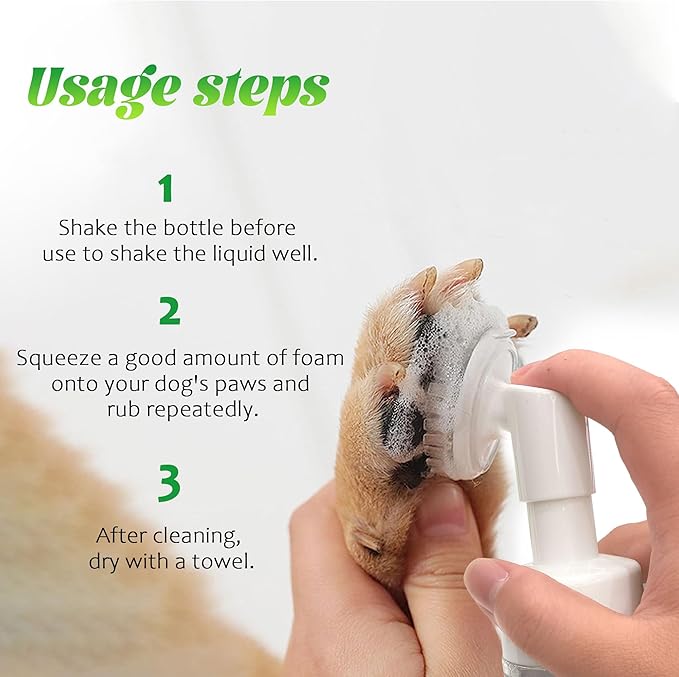 Usage steps

1

Shake the bottle before use to shake the liquid well.

2

Squeeze a good amount of foam onto your dog's paws and rub repeatedly.

3

After cleaning, dry with a towel.