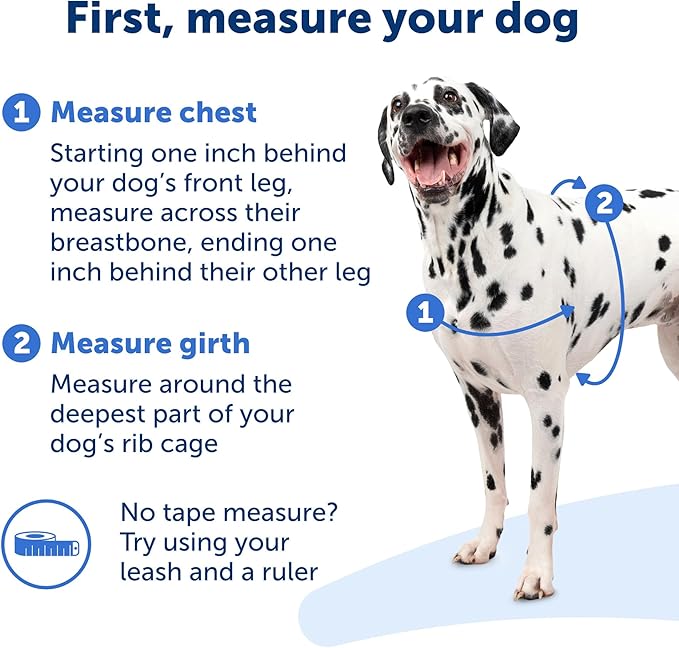 First, measure your dog

1 Measure chest

Starting one inch behind your dog's front leg, measure across their breastbone, ending one inch behind their other leg

2 Measure girth

Measure around the deepest part of your dog's rib cage

No tape measure? Try using your leash and a ruler

2

1