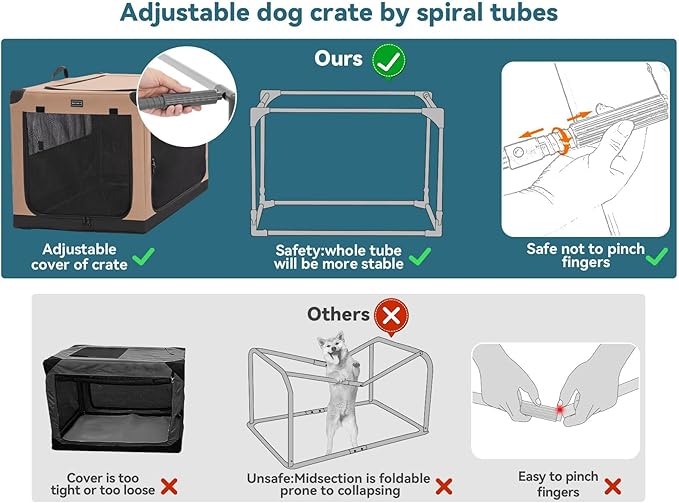 Adjustable dog crate by spiral tubes

Ours

Adjustable cover of crate

Safety:whole tube will be more stable

Safe not to pinch fingers

Others

Cover is too tight or too loose

Unsafe:Midsection is foldable prone to collapsing

Easy to pinch fingers