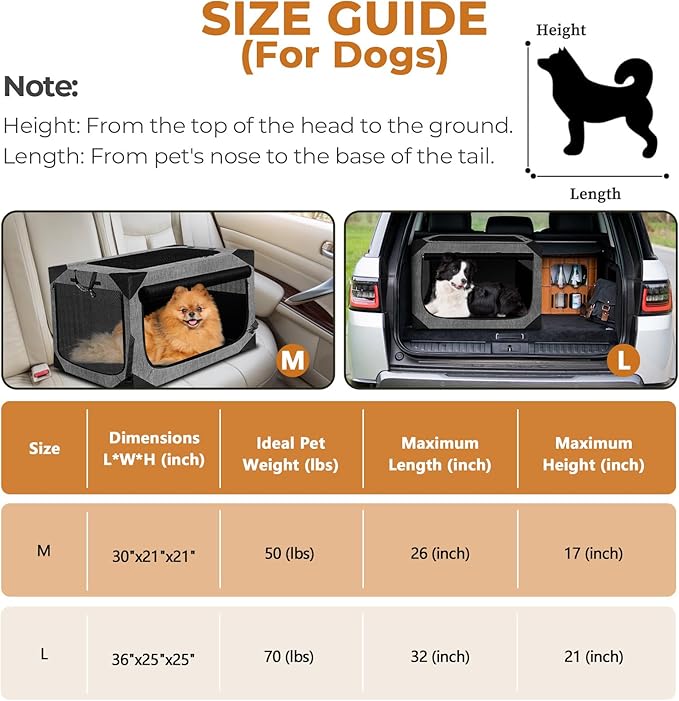 SIZE GUIDE
(For Dogs)

Height

Length

Note:
Height: From the top of the head to the ground.
Length: From pet's nose to the base of the tail.

M

L

| Size | Dimensions L*W*H (inch) | Ideal Pet Weight (lbs) | Maximum Length (inch) | Maximum Height (inch) |
|---|---|---|---|---|
| M | 30"x21"x21" | 50 (lbs) | 26 (inch) | 17 (inch) |
| L | 36"x25"x25" | 70 (lbs) | 32 (inch) | 21 (inch) |