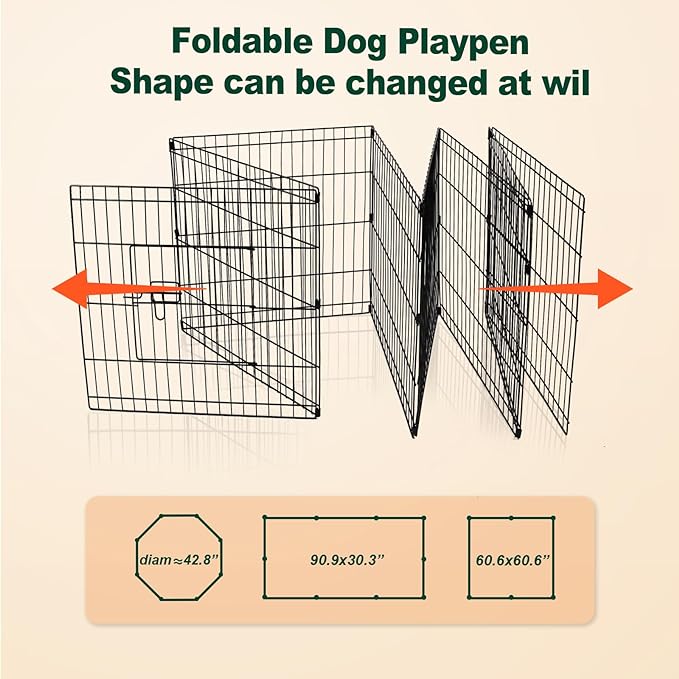 Foldable Dog Playpen
Shape can be changed at wil

diam≈42.8''

90.9x30.3''

60.6x60.6''