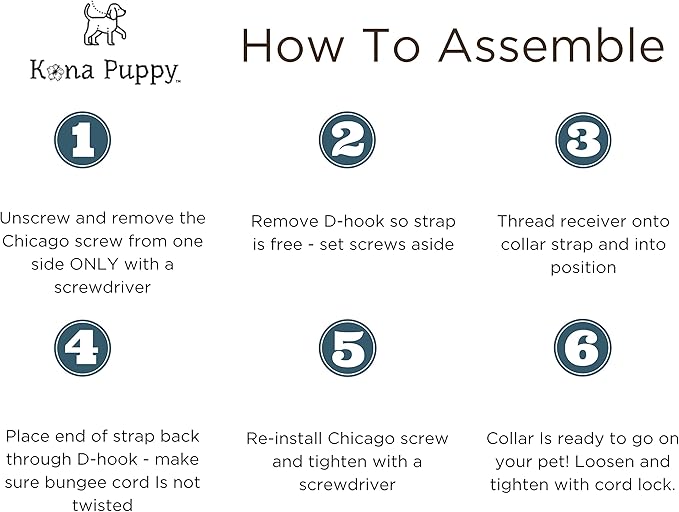 Kona Puppy™

How To Assemble

1

Unscrew and remove the Chicago screw from one side ONLY with a screwdriver

2

Remove D-hook so strap is free - set screws aside

3

Thread receiver onto collar strap and into position

4

Place end of strap back through D-hook - make sure bungee cord Is not twisted

5

Re-install Chicago screw and tighten with a screwdriver

6

Collar Is ready to go on your pet! Loosen and tighten with cord lock.