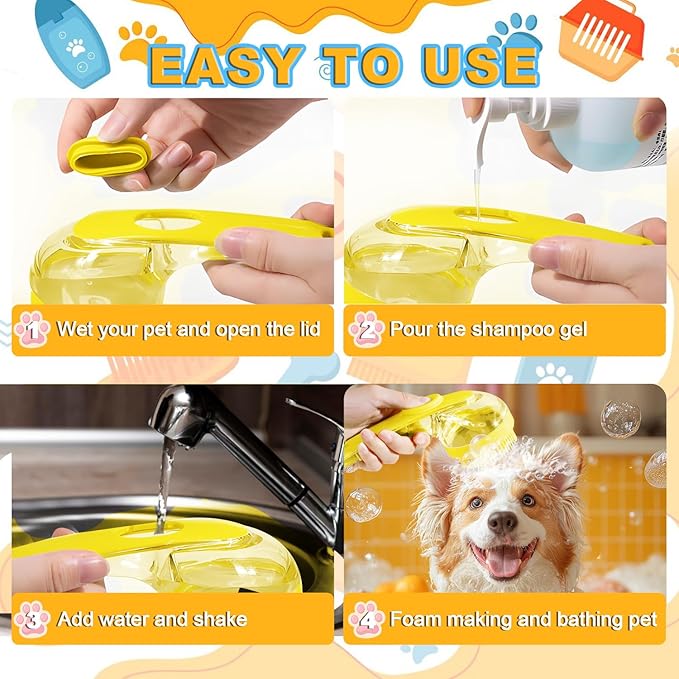 EASY TO USE

1 Wet your pet and open the lid

2 Pour the shampoo gel

3 Add water and shake

4 Foam making and bathing pet