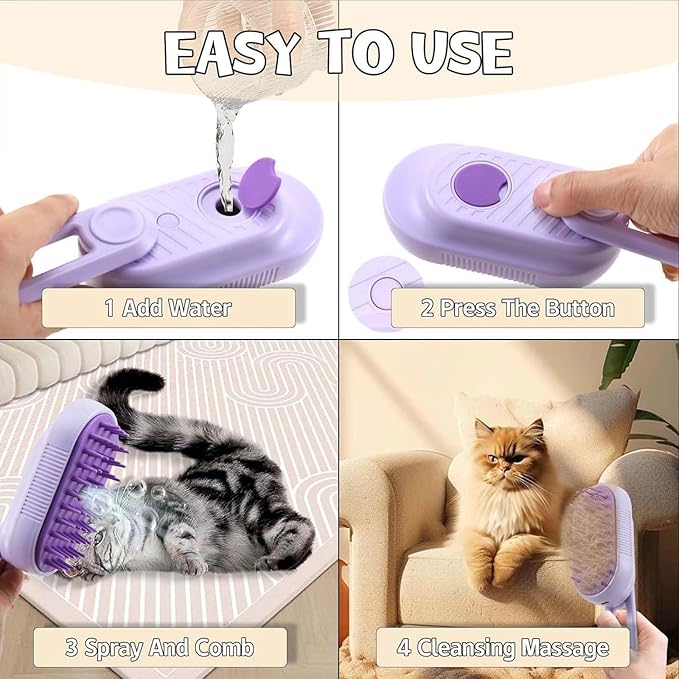 EASY TO USE

1 Add Water

2 Press The Button

3 Spray And Comb

4 Cleansing Massage