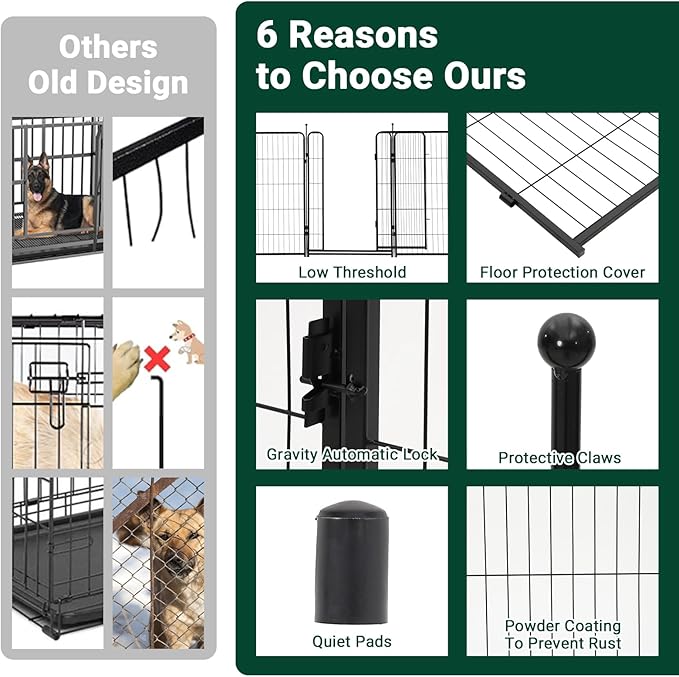 Others Old Design

6 Reasons to Choose Ours

Low Threshold

Floor Protection Cover

Gravity Automatic Lock

Protective Claws

Quiet Pads

Powder Coating To Prevent Rust