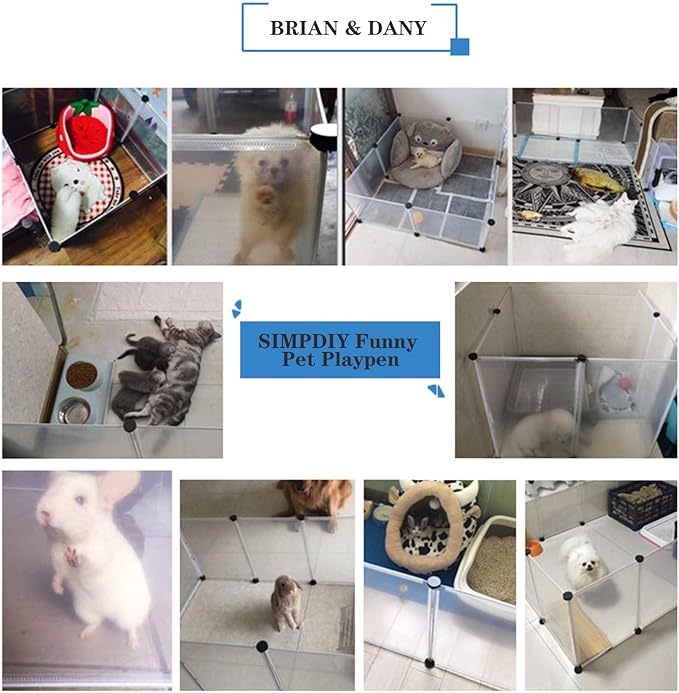 BRIAN & DANY

SIMPDIY Funny Pet Playpen