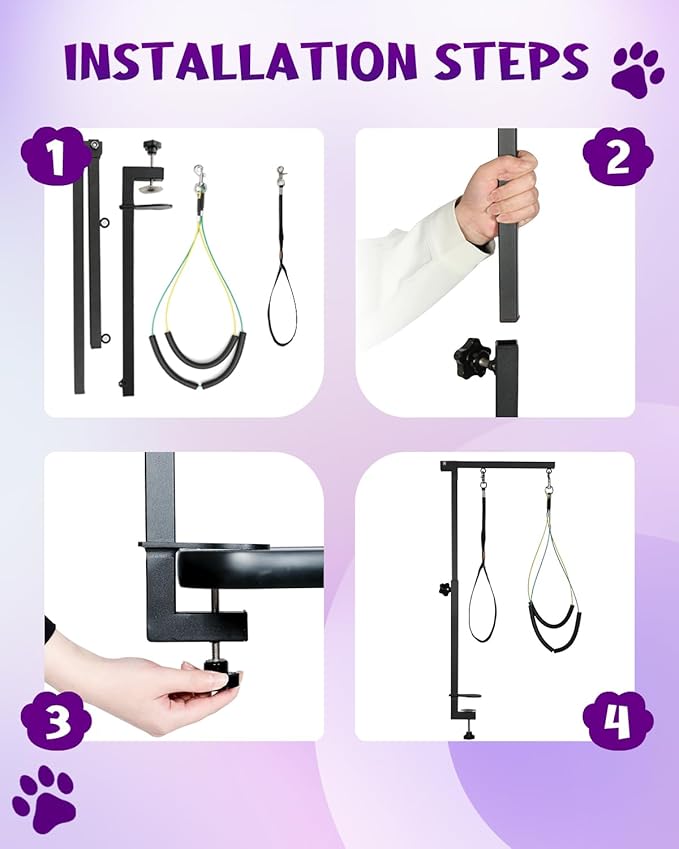 INSTALLATION STEPS

1

2

3

4