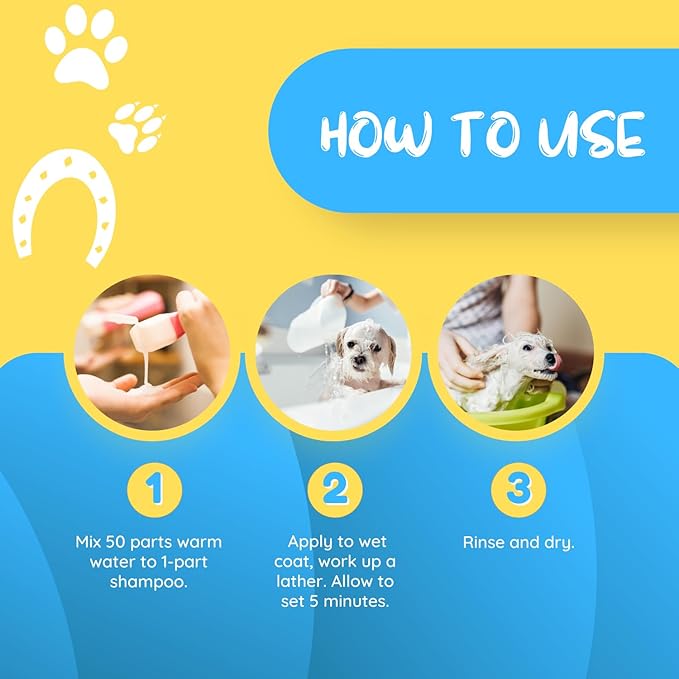 HOW TO USE

1

Mix 50 parts warm water to 1-part shampoo.

2

Apply to wet coat, work up a lather. Allow to set 5 minutes.

3

Rinse and dry.