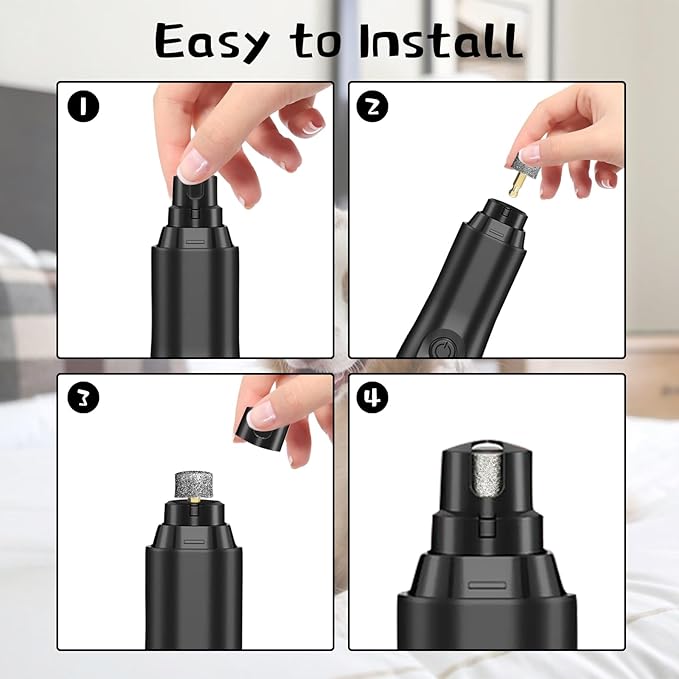 Easy to Install

1

2

3

4