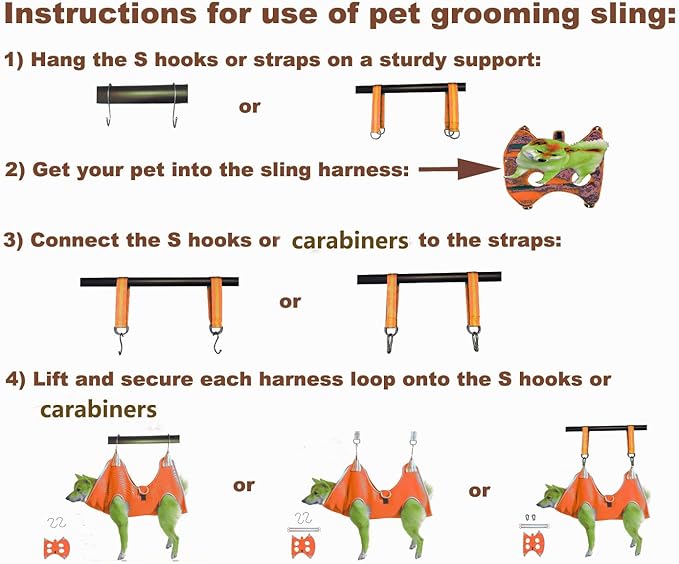 Instructions for use of pet grooming sling:

1) Hang the S hooks or straps on a sturdy support:

or

2) Get your pet into the sling harness:

3) Connect the S hooks or carabiners to the straps:

or

4) Lift and secure each harness loop onto the S hooks or carabiners

or

or