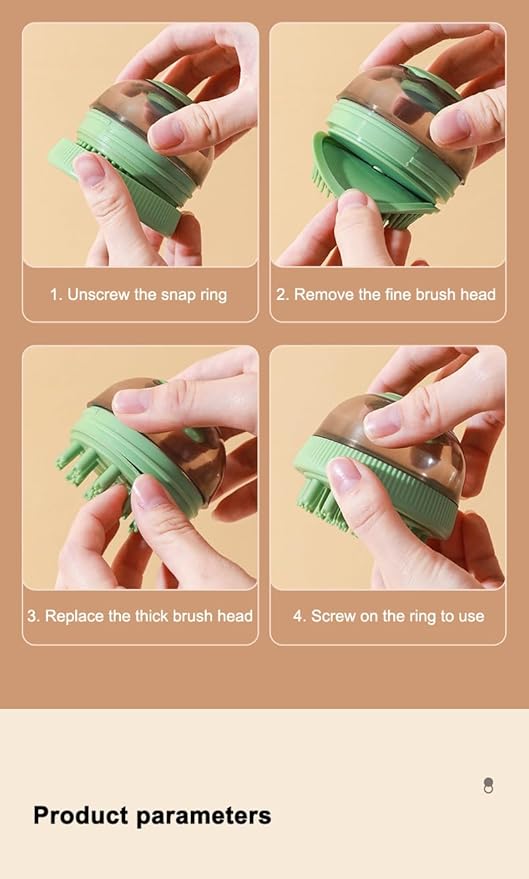 1. Unscrew the snap ring

2. Remove the fine brush head

3. Replace the thick brush head

4. Screw on the ring to use

Product parameters