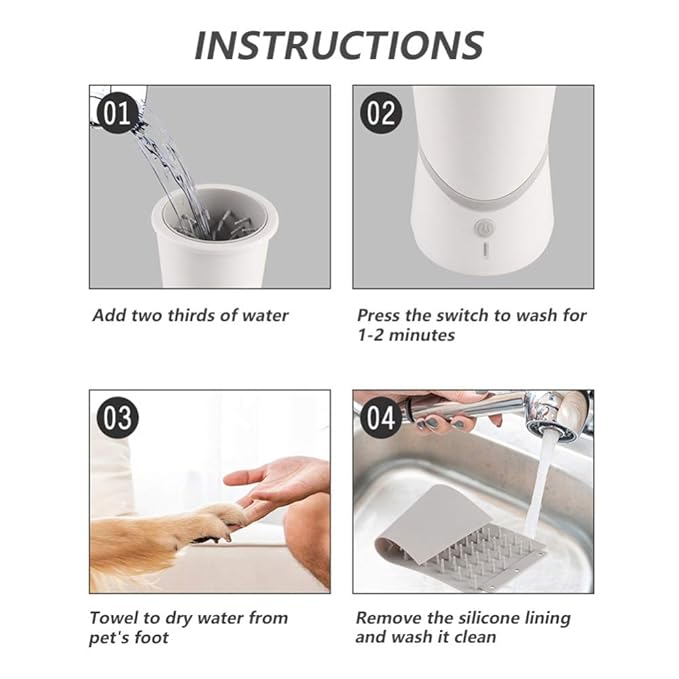 INSTRUCTIONS

01

Add two thirds of water

02

Press the switch to wash for 1-2 minutes

03

Towel to dry water from pet's foot

04

Remove the silicone lining and wash it clean