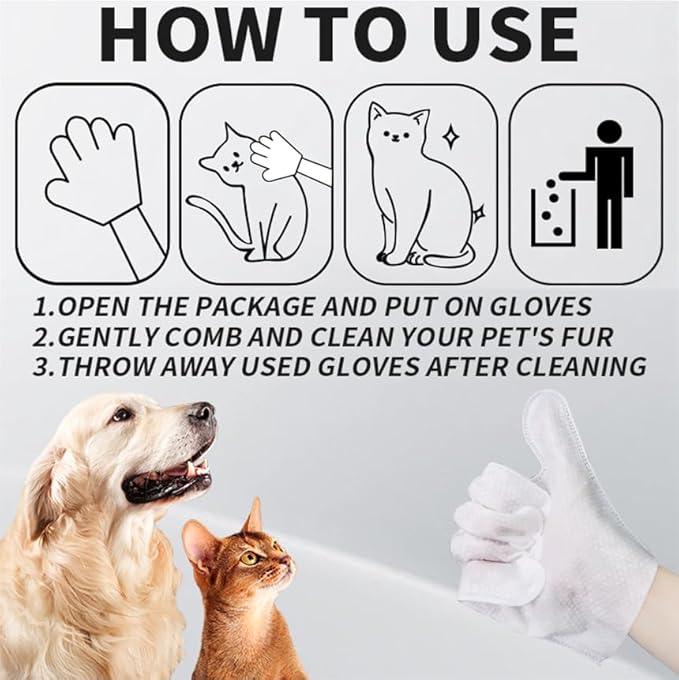 HOW TO USE

1.OPEN THE PACKAGE AND PUT ON GLOVES
2.GENTLY COMB AND CLEAN YOUR PET'S FUR
3.THROW AWAY USED GLOVES AFTER CLEANING