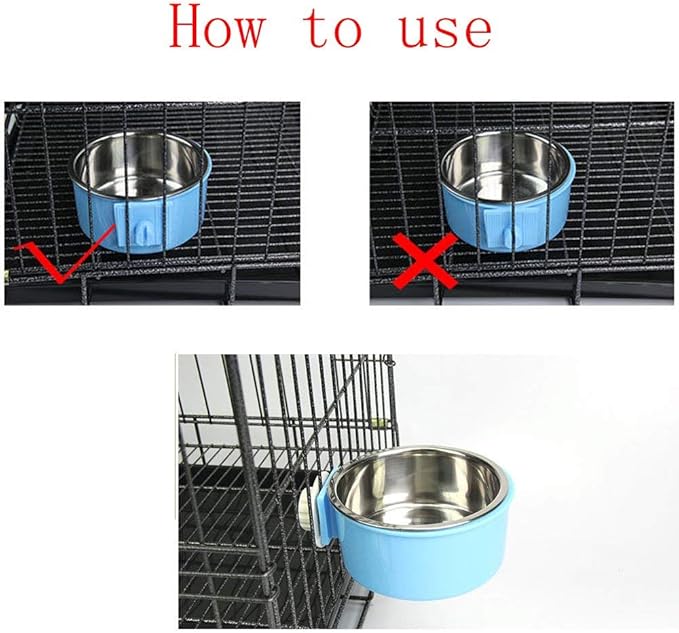 How to use