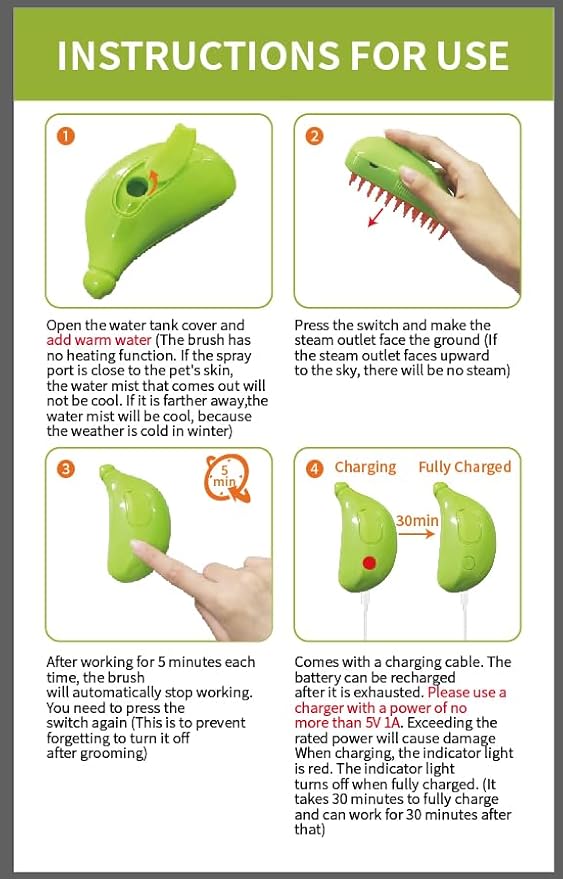 INSTRUCTIONS FOR USE

1

Open the water tank cover and add warm water (The brush has no heating function. If the spray port is close to the pet's skin, the water mist that comes out will not be cool. If it is farther away,the water mist will be cool, because the weather is cold in winter)

2

Press the switch and make the steam outlet face the ground (If the steam outlet faces upward to the sky, there will be no steam)

3

5 min

After working for 5 minutes each time, the brush will automatically stop working. You need to press the switch again (This is to prevent forgetting to turn it off after grooming)

4 Charging Fully Charged

30min

Comes with a charging cable. The battery can be recharged after it is exhausted. Please use a charger with a power of no more than 5V 1A. Exceeding the rated power will cause damage When charging, the indicator light is red. The indicator light turns off when fully charged. (It takes 30 minutes to fully charge and can work for 30 minutes after that)