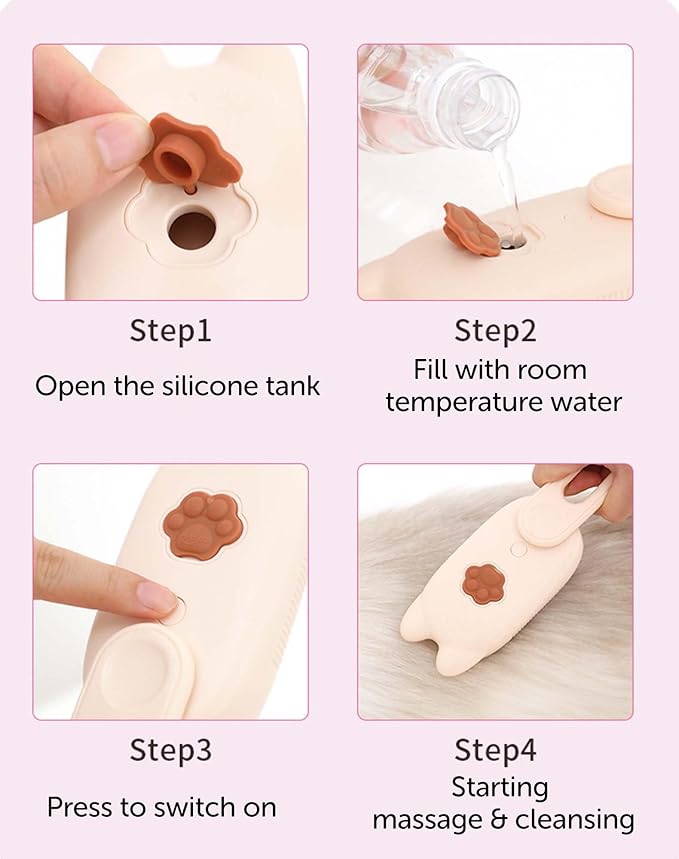 Step1
Open the silicone tank

Step2
Fill with room temperature water

Step3
Press to switch on

Step4
Starting massage & cleansing