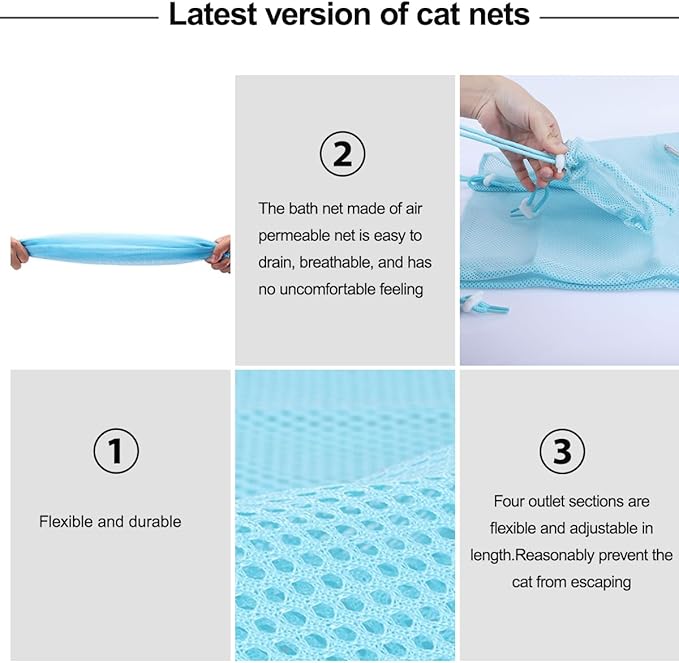 Latest version of cat nets

②

The bath net made of air permeable net is easy to drain, breathable, and has no uncomfortable feeling

①

Flexible and durable

③

Four outlet sections are flexible and adjustable in length.Reasonably prevent the cat from escaping