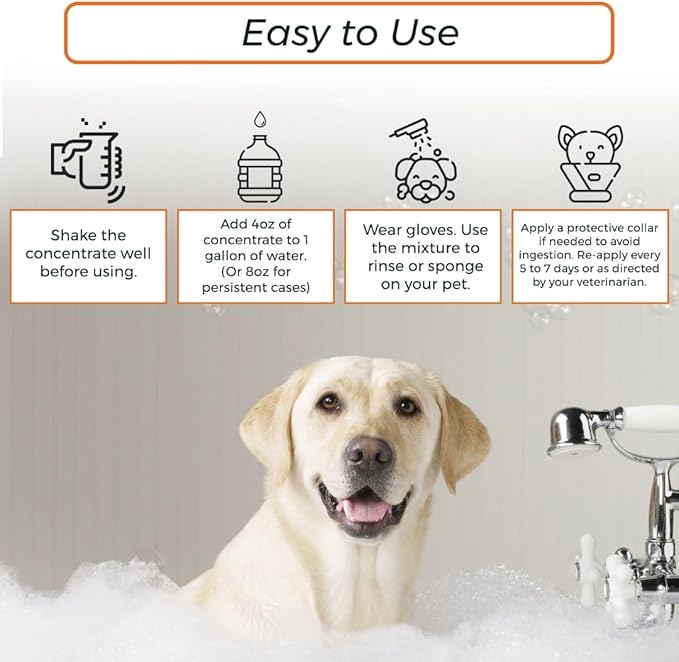 Easy to Use

Shake the concentrate well before using.

Add 4oz of concentrate to 1 gallon of water. (Or 8oz for persistent cases)

Wear gloves. Use the mixture to rinse or sponge on your pet.

Apply a protective collar if needed to avoid ingestion. Re-apply every 5 to 7 days or as directed by your veterinarian.