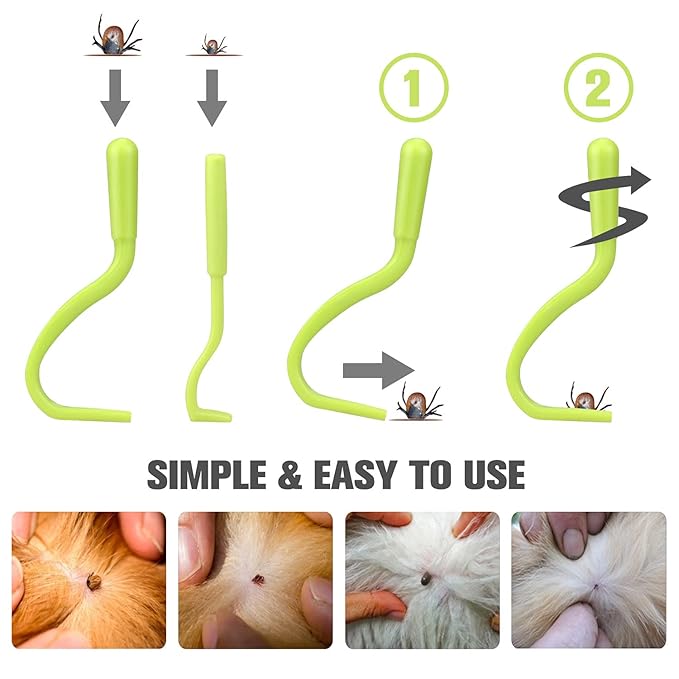 1

2

SIMPLE & EASY TO USE