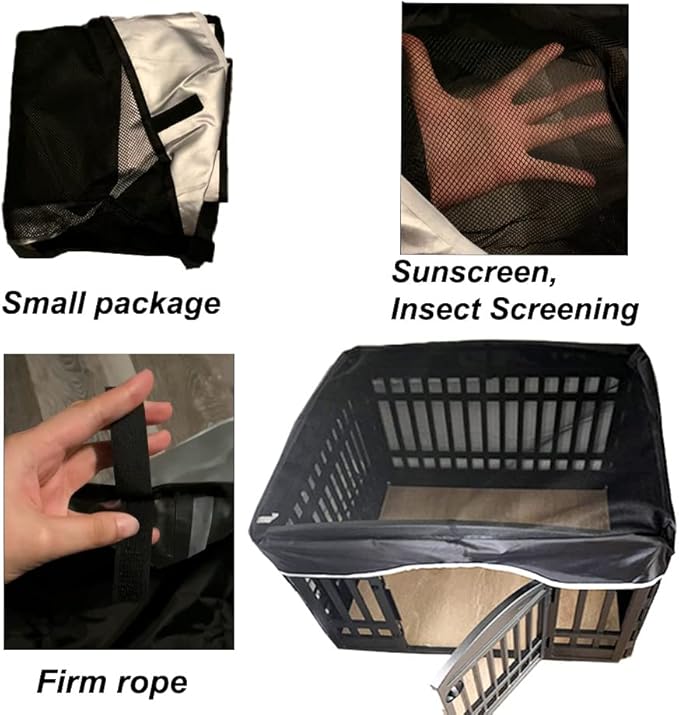 Small package

Sunscreen,
Insect Screening

Firm rope