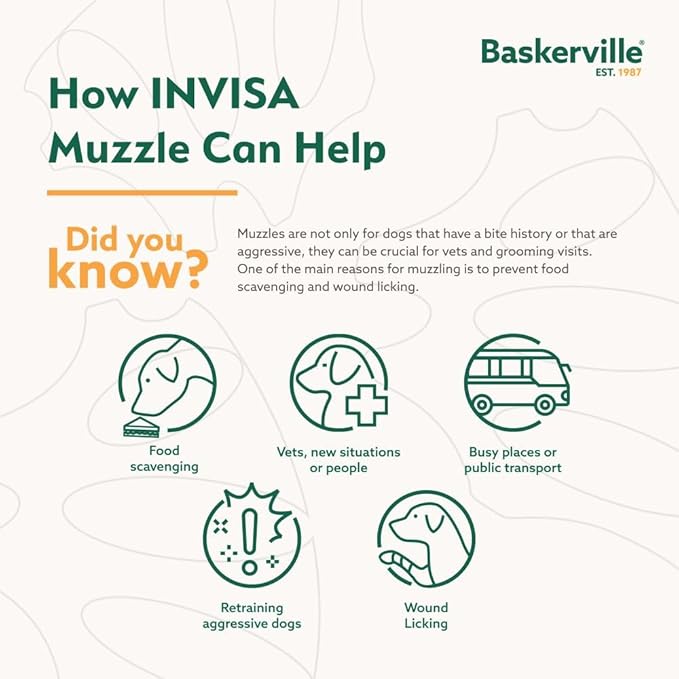 Baskerville®
EST. 1987

How INVISA Muzzle Can Help

Did you know?

Muzzles are not only for dogs that have a bite history or that are aggressive, they can be crucial for vets and grooming visits. One of the main reasons for muzzling is to prevent food scavenging and wound licking.

Food scavenging

Vets, new situations or people

Busy places or public transport

Retraining aggressive dogs

Wound Licking