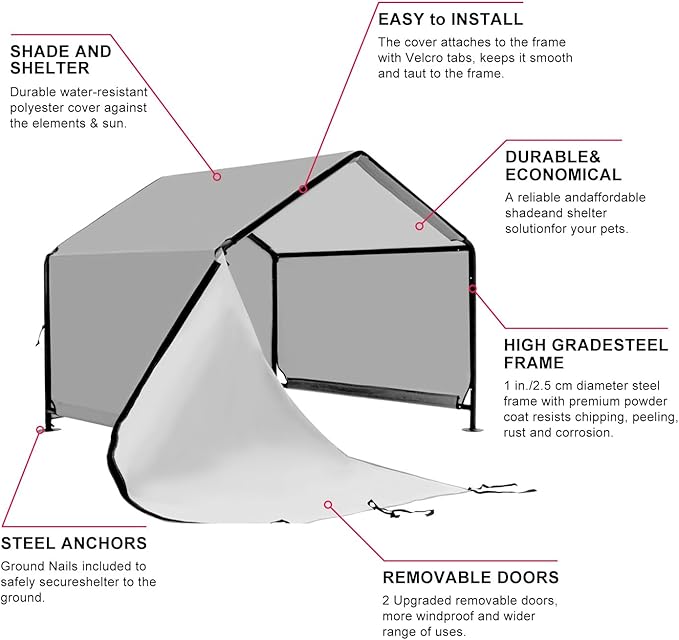 SHADE AND SHELTER

Durable water-resistant polyester cover against the elements & sun.

EASY to INSTALL

The cover attaches to the frame with Velcro tabs, keeps it smooth and taut to the frame.

DURABLE& ECONOMICAL

A reliable andaffordable shadeand shelter solutionfor your pets.

HIGH GRADESTEEL FRAME

1 in./2.5 cm diameter steel frame with premium powder coat resists chipping, peeling, rust and corrosion.

STEEL ANCHORS

Ground Nails included to safely secureshelter to the ground.

REMOVABLE DOORS

2 Upgraded removable doors, more windproof and wider range of uses.