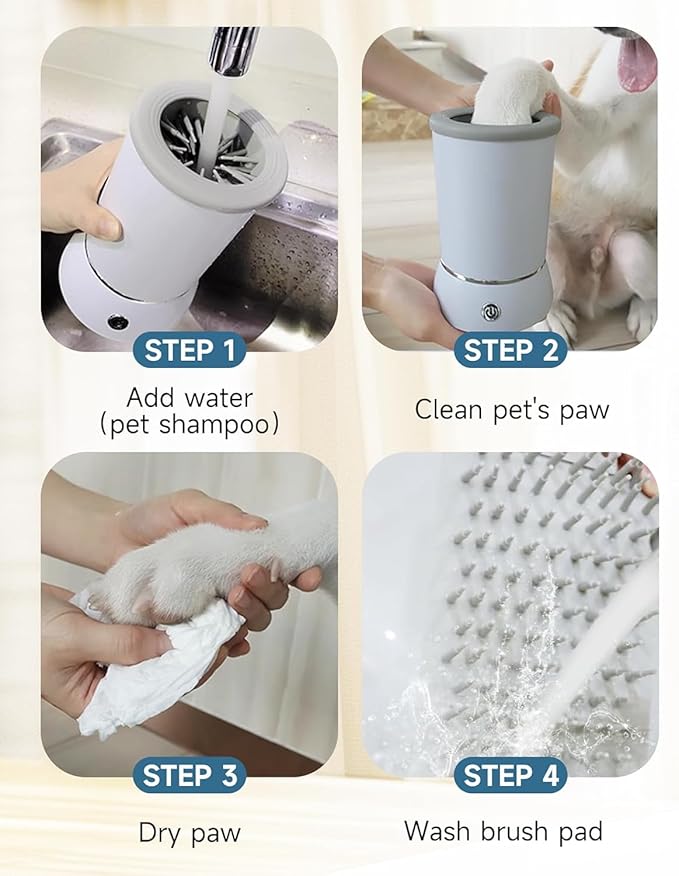 STEP 1
Add water
(pet shampoo)

STEP 2
Clean pet's paw

STEP 3
Dry paw

STEP 4
Wash brush pad