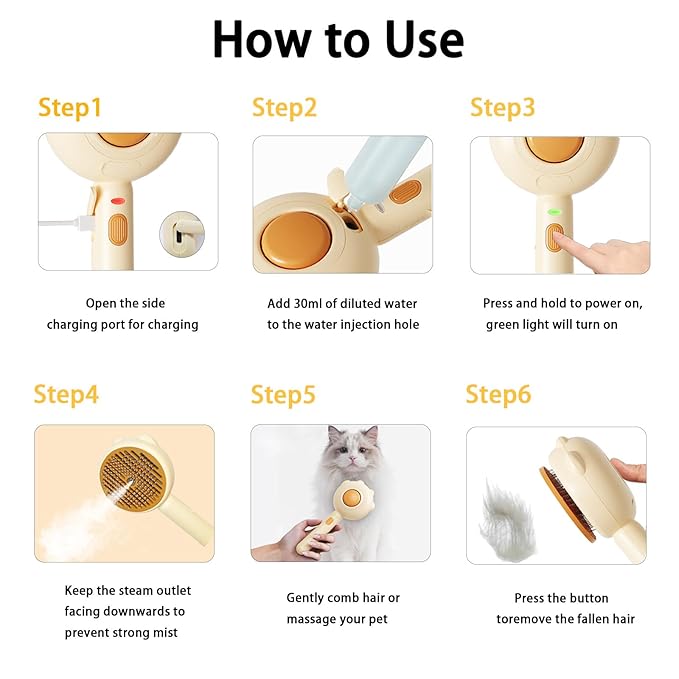 How to Use

Step1

Open the side charging port for charging

Step2

Add 30ml of diluted water to the water injection hole

Step3

Press and hold to power on, green light will turn on

Step4

Keep the steam outlet facing downwards to prevent strong mist

Step5

Gently comb hair or massage your pet

Step6

Press the button toremove the fallen hair