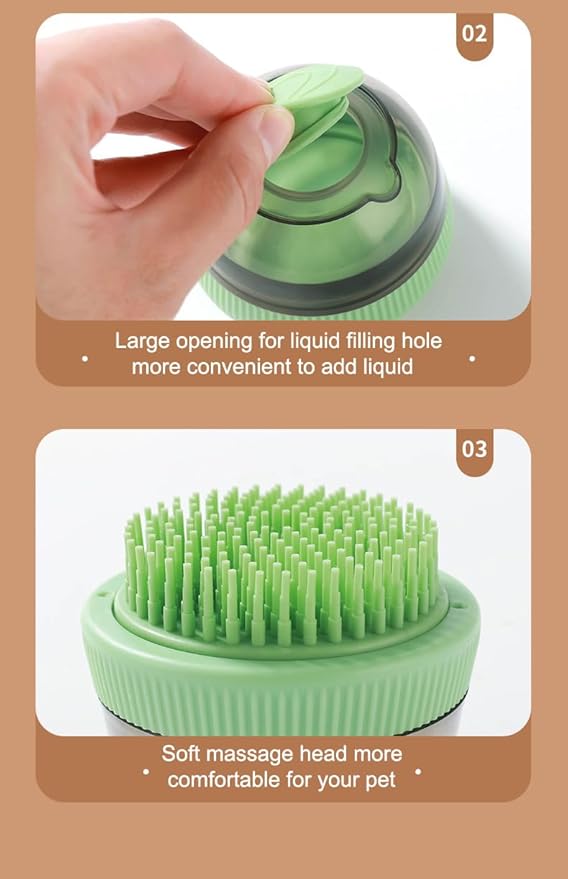 02

Large opening for liquid filling hole more convenient to add liquid

03

Soft massage head more comfortable for your pet