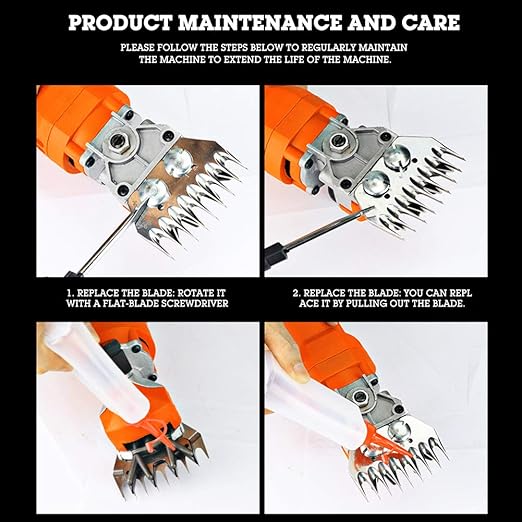 PRODUCT MAINTENANCE AND CARE

PLEASE FOLLOW THE STEPS BELOW TO REGULARLY MAINTAIN THE MACHINE TO EXTEND THE LIFE OF THE MACHINE.

1. REPLACE THE BLADE: ROTATE IT WITH A FLAT-BLADE SCREWDRIVER

2. REPLACE THE BLADE: YOU CAN REPL ACE IT BY PULLING OUT THE BLADE.