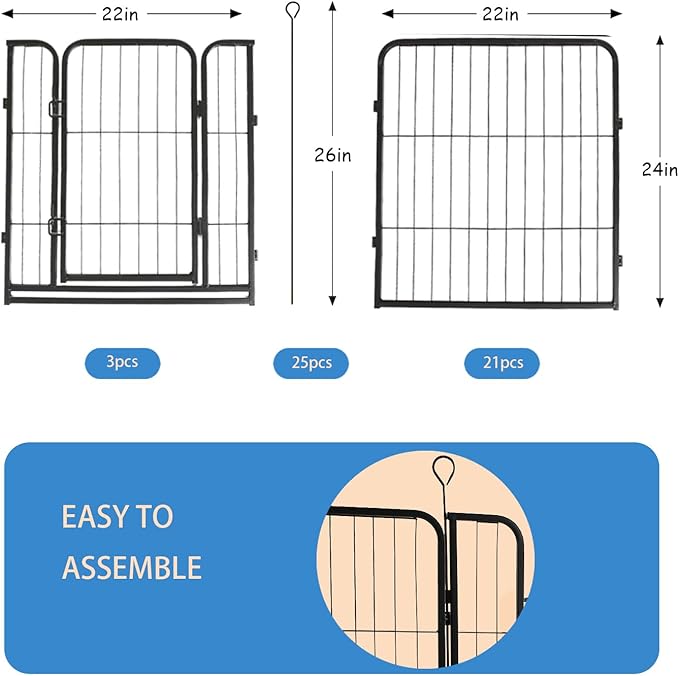 22in

22in

26in

24in

3pcs

25pcs

21pcs

EASY TO ASSEMBLE